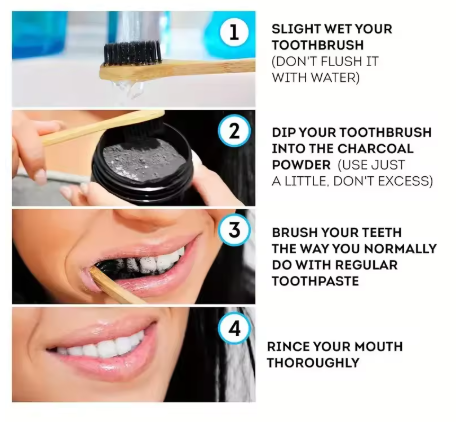 1

SLIGHT WET YOUR TOOTHBRUSH (DON'T FLUSH IT WITH WATER)

2

DIP YOUR TOOTHBRUSH INTO THE CHARCOAL POWDER (USE JUST A LITTLE, DON'T EXCESS)

3

BRUSH YOUR TEETH THE WAY YOU NORMALLY DO WITH REGULAR TOOTHPASTE

4

RINCE YOUR MOUTH THOROUGHLY